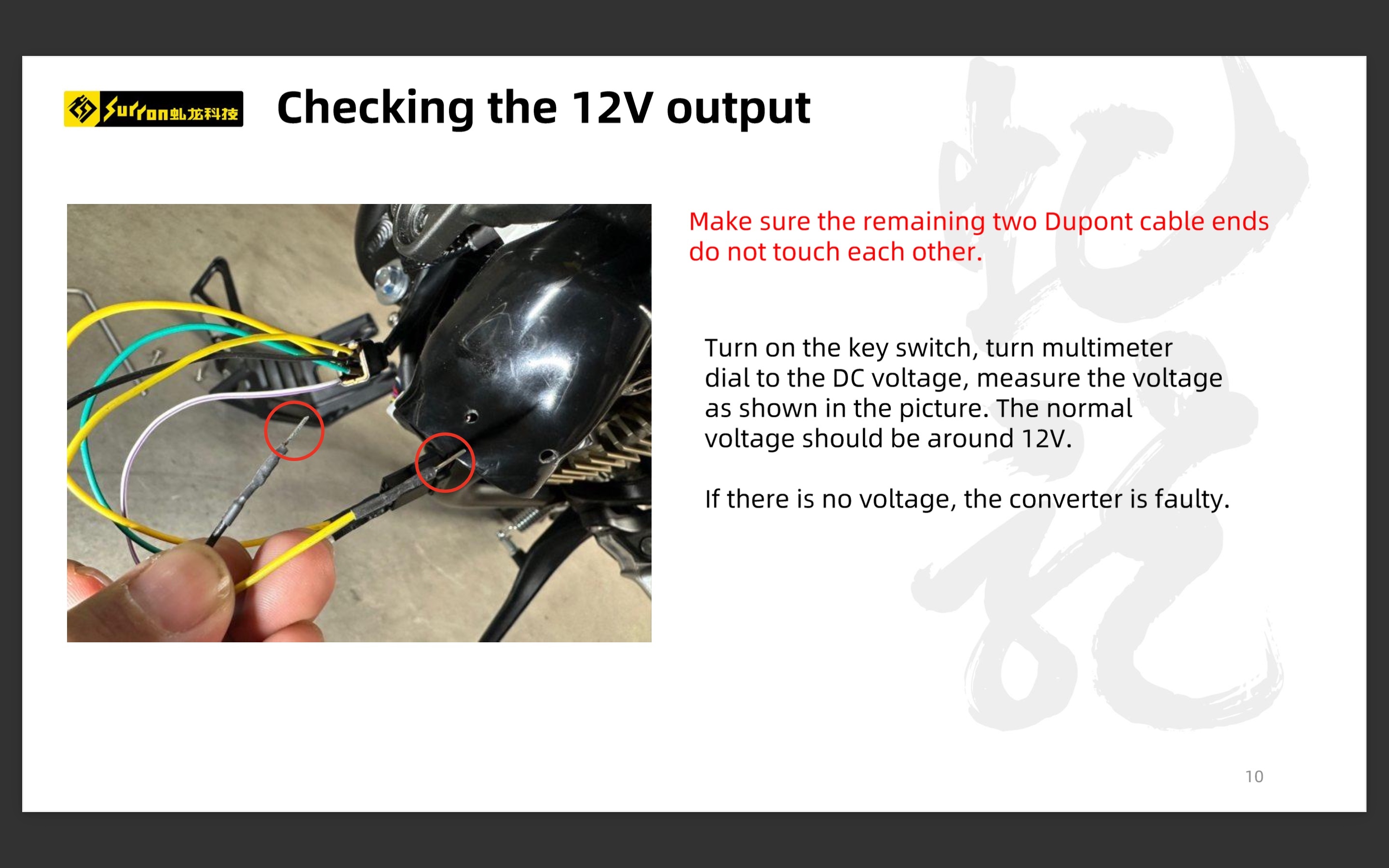 Surron虬龙科技

Checking the 12V output

Make sure the remaining two Dupont cable ends do not touch each other.

Turn on the key switch, turn multimeter dial to the DC voltage, measure the voltage as shown in the picture. The normal voltage should be around 12V.

If there is no voltage, the converter is faulty.

10